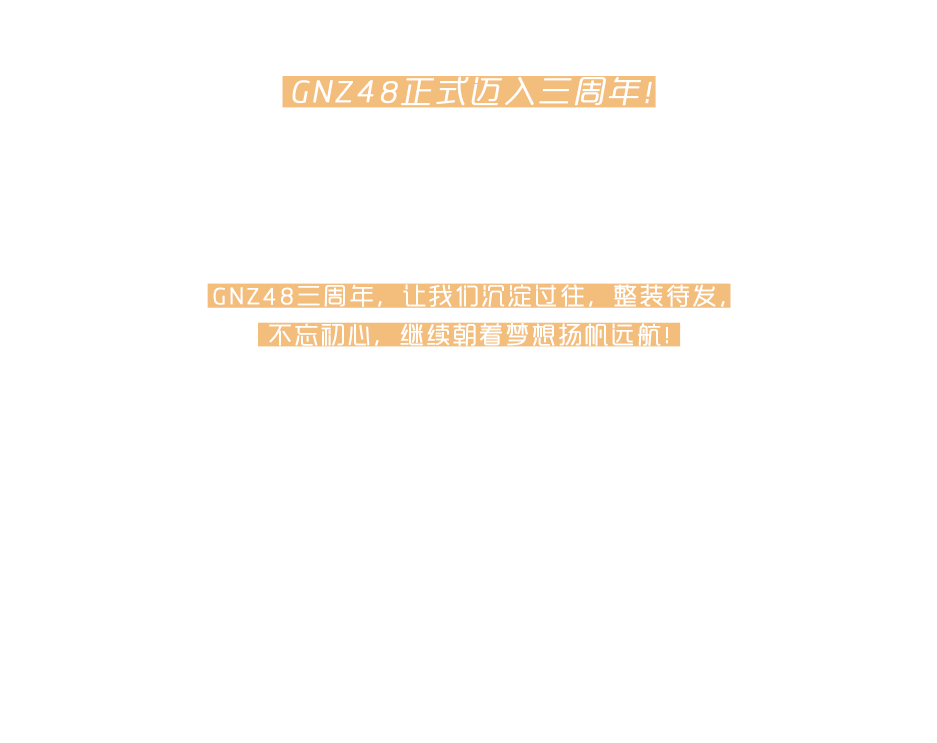 GNZ48正式迈入三周年!

GNZ48三周年，让我们沉淀过往，整装待发，
不忘初心，继续朝着梦想扬帆远航!